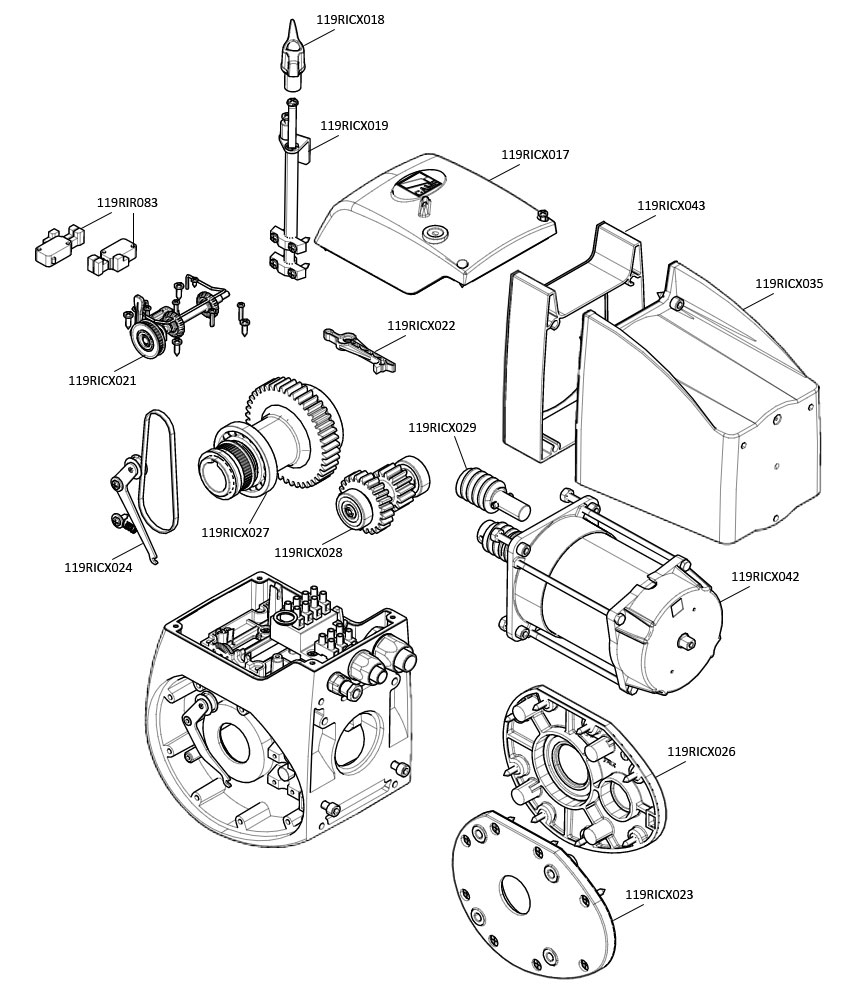 119RICX018

119RICX019

119RICX017

119RIR083

119RICX043

119RICX035

119RICX022

119RICX021

119RICX029

119RICX027

119RICX028

119RICX024

119RICX042

119RICX026

119RICX023