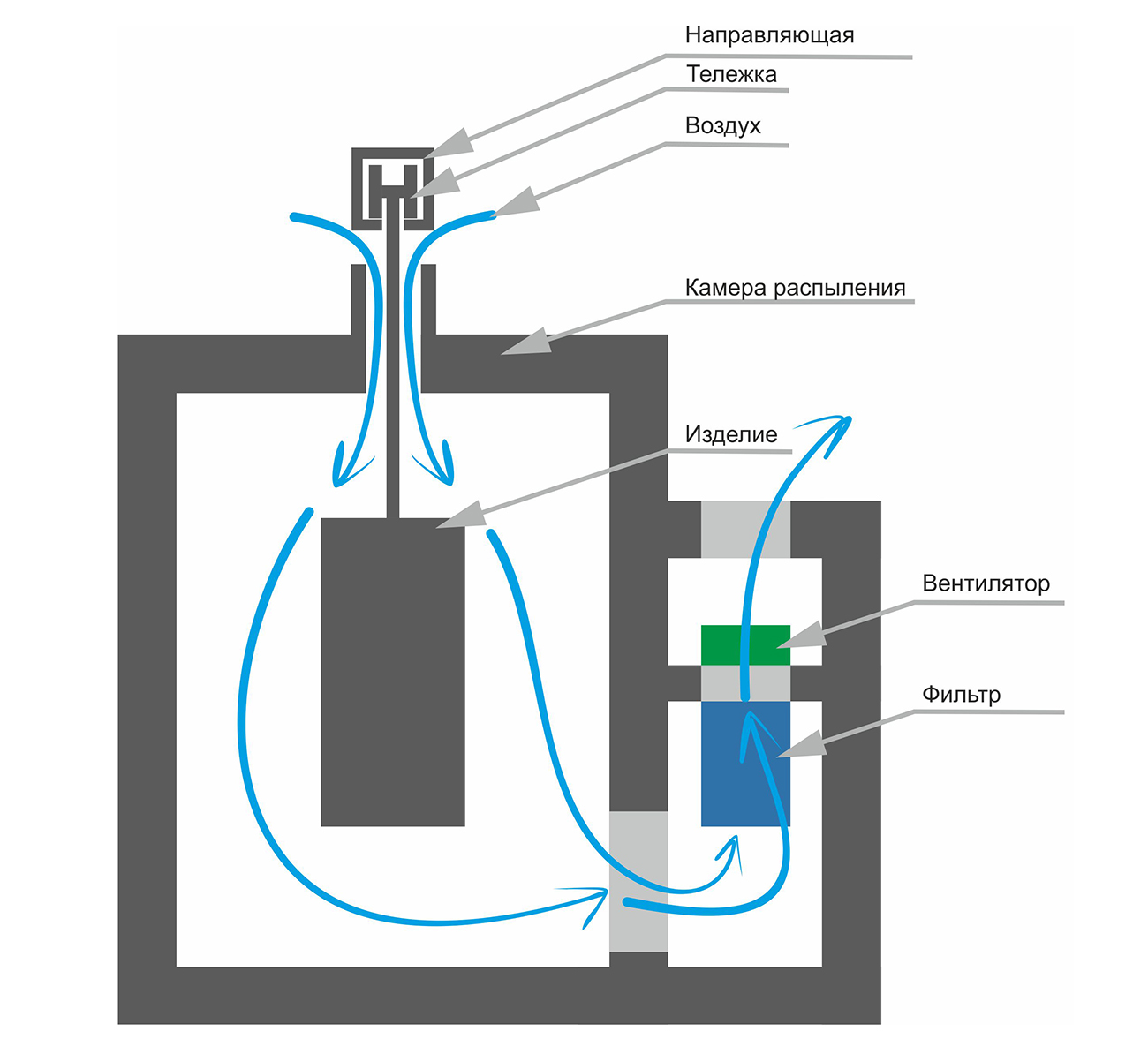 Направляющая
Тележка
Воздух
Камера распыления
Изделие
Вентилятор
Фильтр